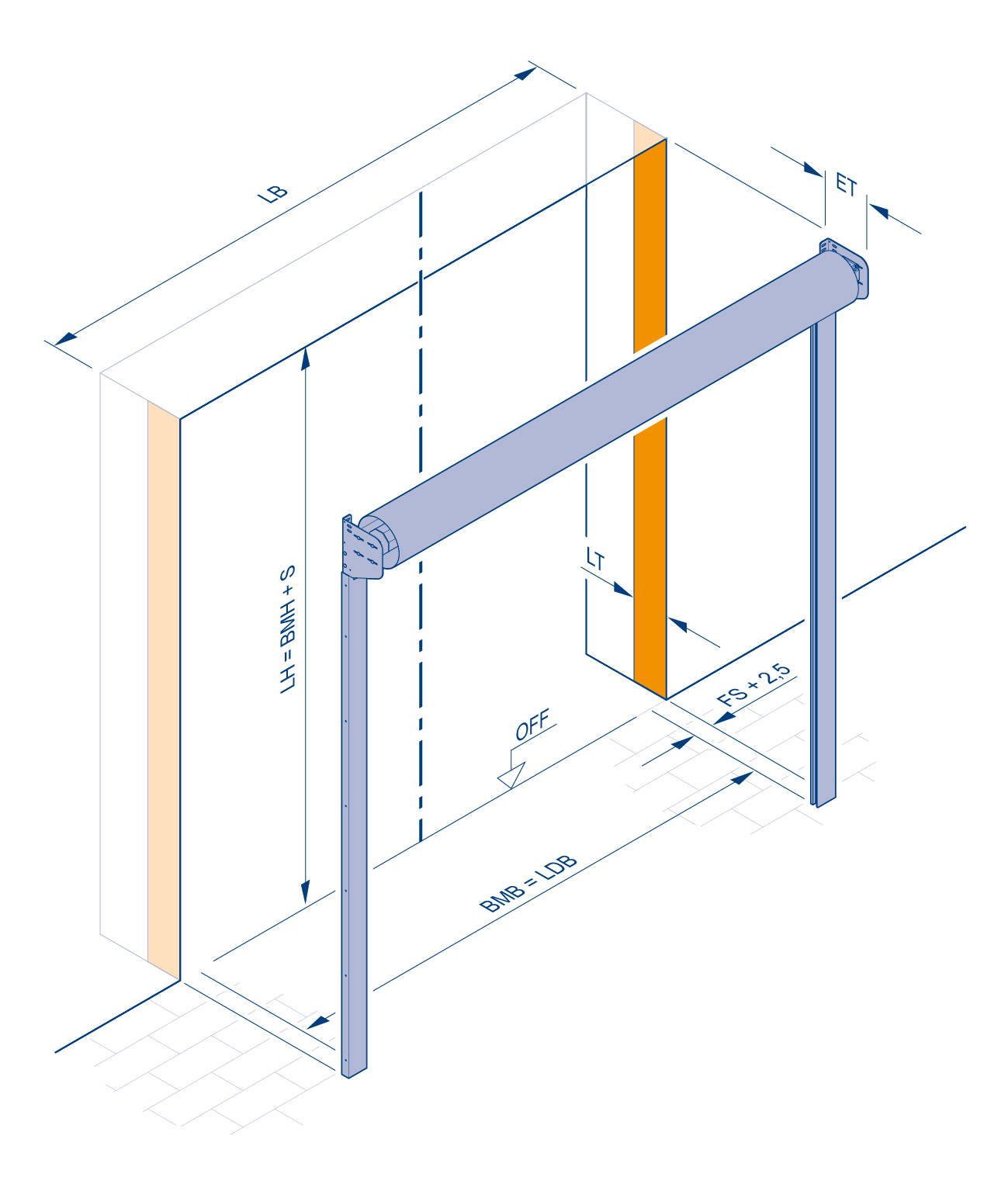 LB

ET

LH = BMH + S

LT

FS + 2,5

OFF

BMB = LDB