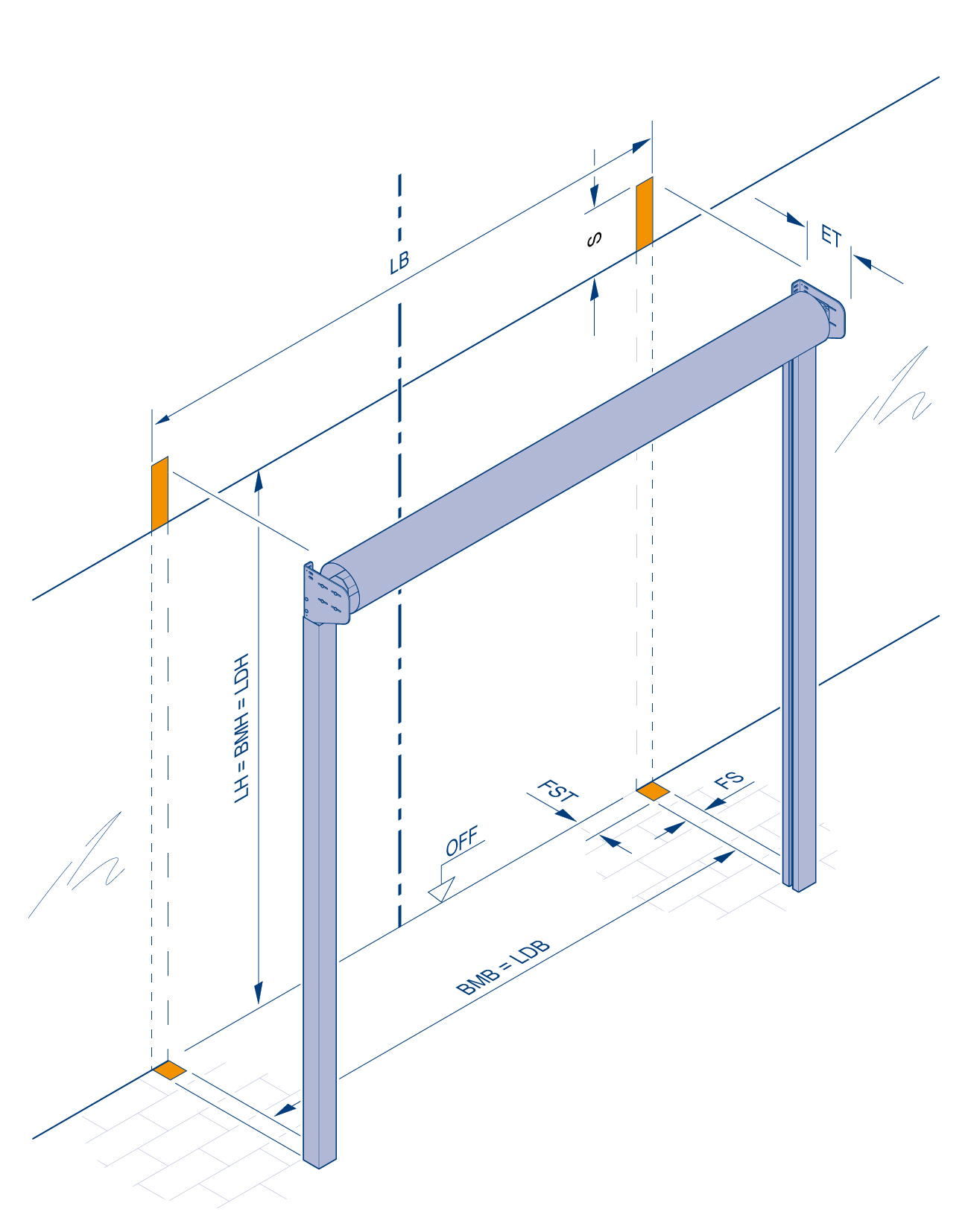 LB

S

ET

LH = BMH = LDH

FST

FS

OFF

BMB = LDB