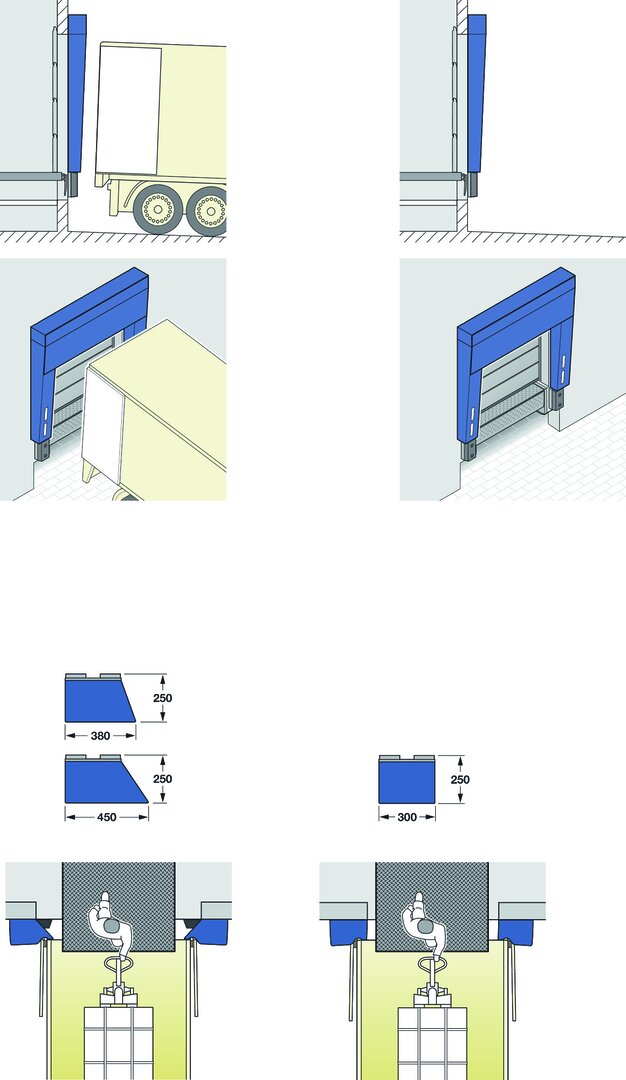 250
380
250
450
250
300