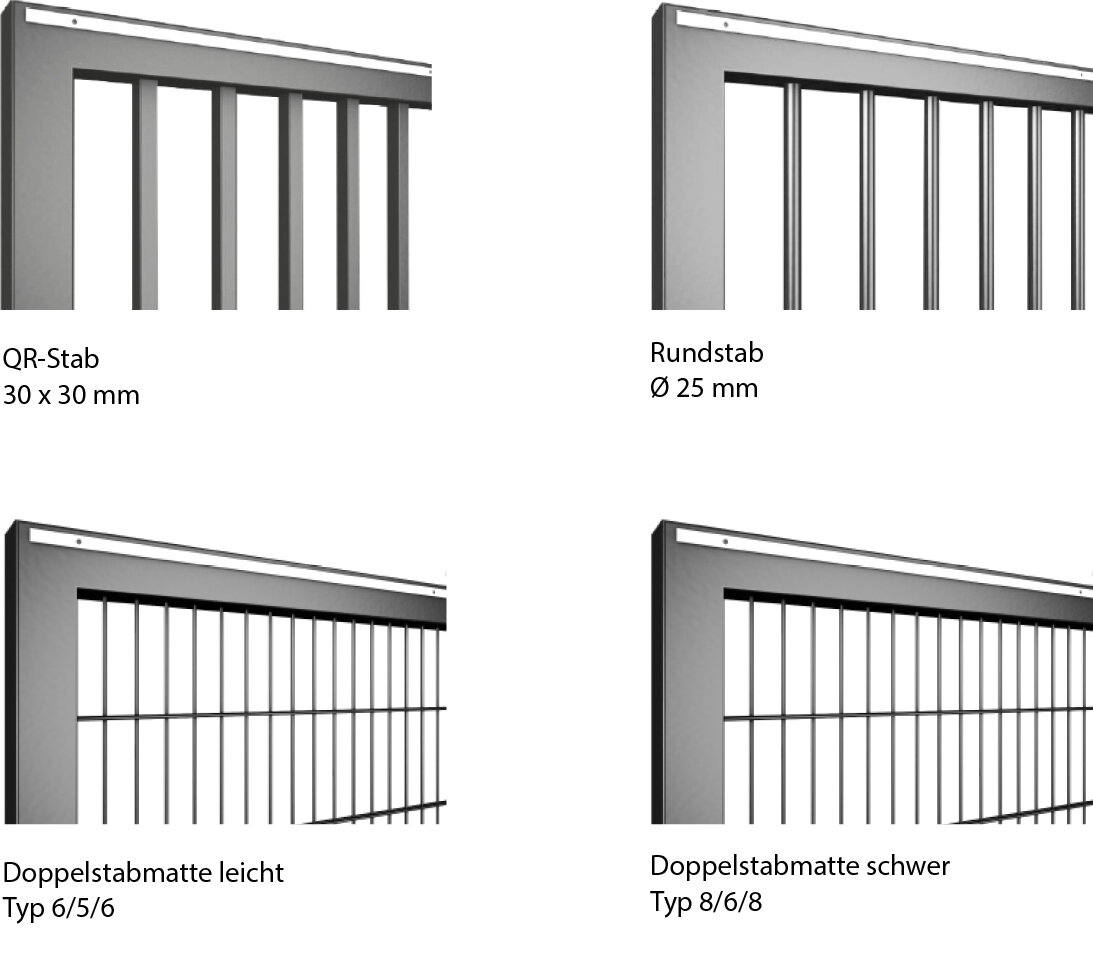 QR-Stab
30 x 30 mm

Rundstab
Ø 25 mm

Doppelstabmatte leicht
Typ 6/5/6

Doppelstabmatte schwer
Typ 8/6/8