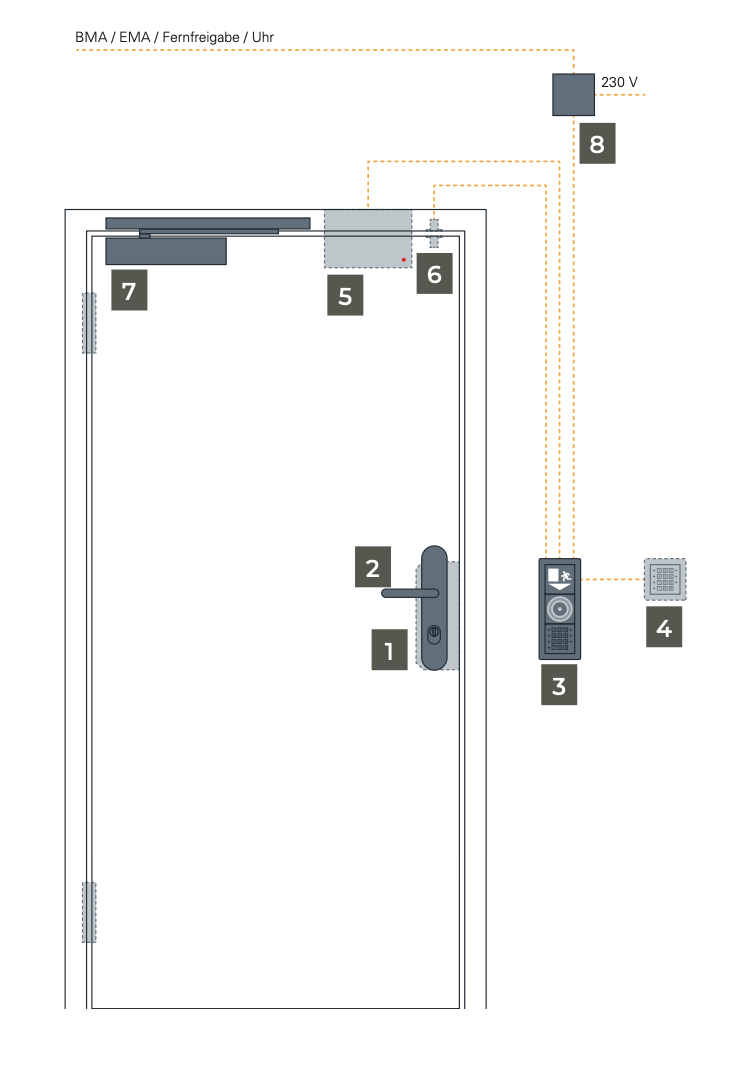 BMA / EMA / Fernfreigabe / Uhr

230 V

8

7

5

6

2

1

3

4