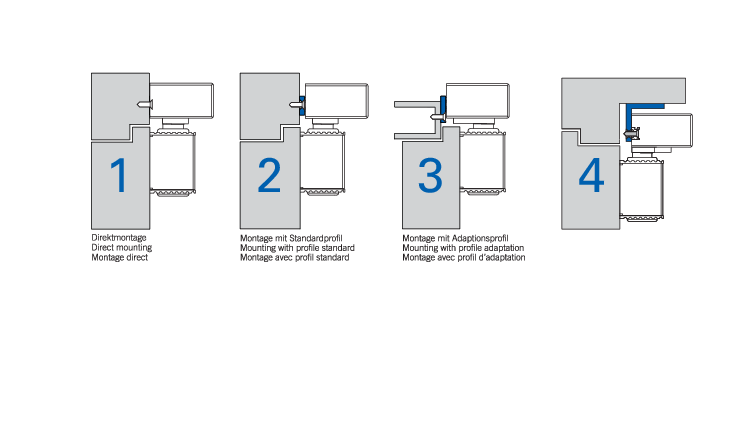 1

Direktmontage
Direct mounting
Montage direct

2

Montage mit Standardprofil
Mounting with profile standard
Montage avec profil standard

3

Montage mit Adaptionsprofil
Mounting with profile adaptation
Montage avec profil d'adaptation

4