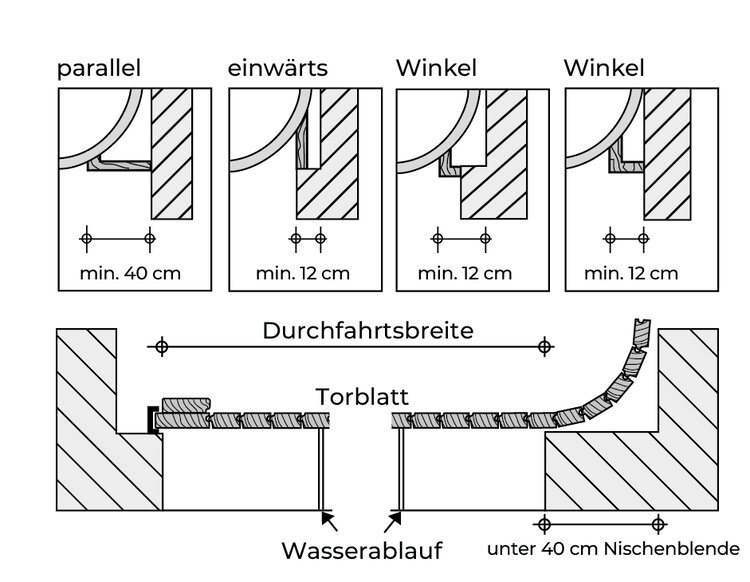 parallel

min. 40 cm

einwärts

min. 12 cm

Winkel

min. 12 cm

Winkel

min. 12 cm

Durchfahrtsbreite

Torblatt

Wasserablauf

unter 40 cm Nischenblende