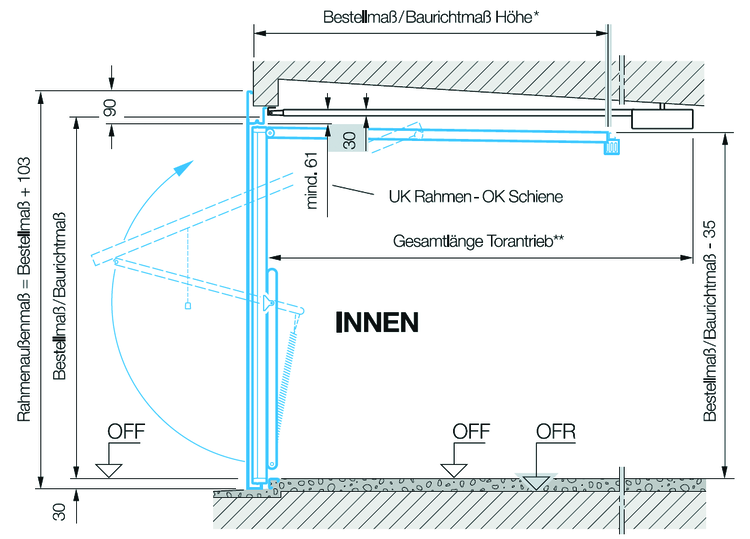 Bestellmaß/Baurichtmaß Höhe*

90

30

mind. 61

UK Rahmen - OK Schiene

Gesamtlänge Torantrieb**

Rahmenaußenmaß = Bestellmaß + 103

Bestellmaß/Baurichtmaß

INNEN

Bestellmaß/Baurichtmaß - 35

OFF

OFF

OFR

30